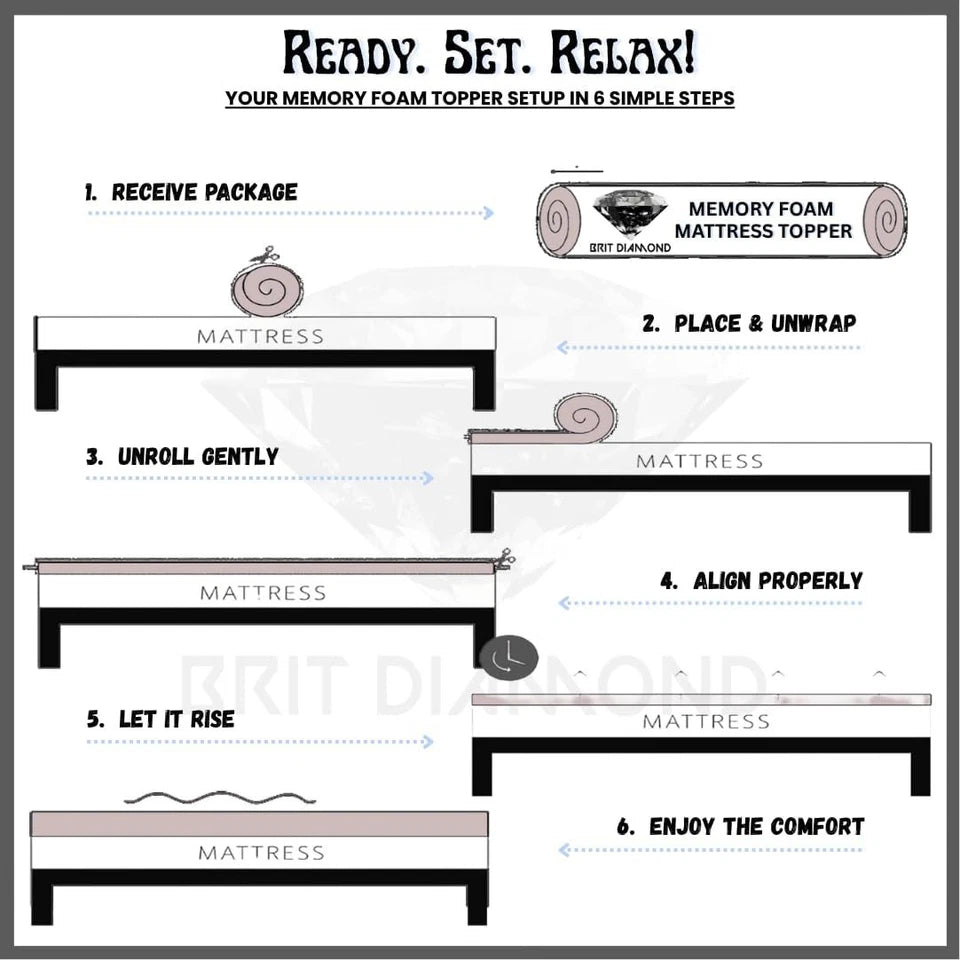 READY. SET. RELAX!

YOUR MEMORY FOAM TOPPER SETUP IN 6 SIMPLE STEPS

1. RECEIVE PACKAGE

BRIT DIAMOND

MEMORY FOAM MATTRESS TOPPER

MATTRESS

2. PLACE & UNWRAP

3. UNROLL GENTLY

MATTRESS

MATTRESS

4. ALIGN PROPERLY

BRIT DIAMOND

5. LET IT RISE

MATTRESS

MATTRESS

6. ENJOY THE COMFORT